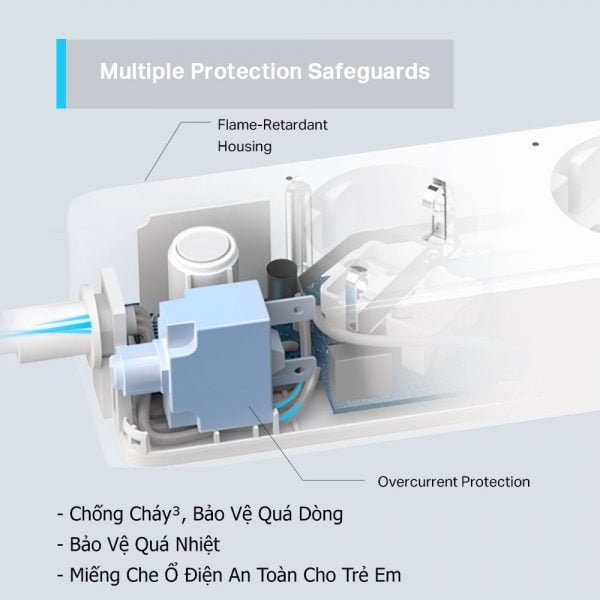 Multiple Protection Safeguards

Flame-Retardant Housing

Overcurrent Protection

- Chống Cháy³, Bảo Vệ Quá Dòng
- Bảo Vệ Quá Nhiệt
- Miếng Che Ổ Điện An Toàn Cho Trẻ Em